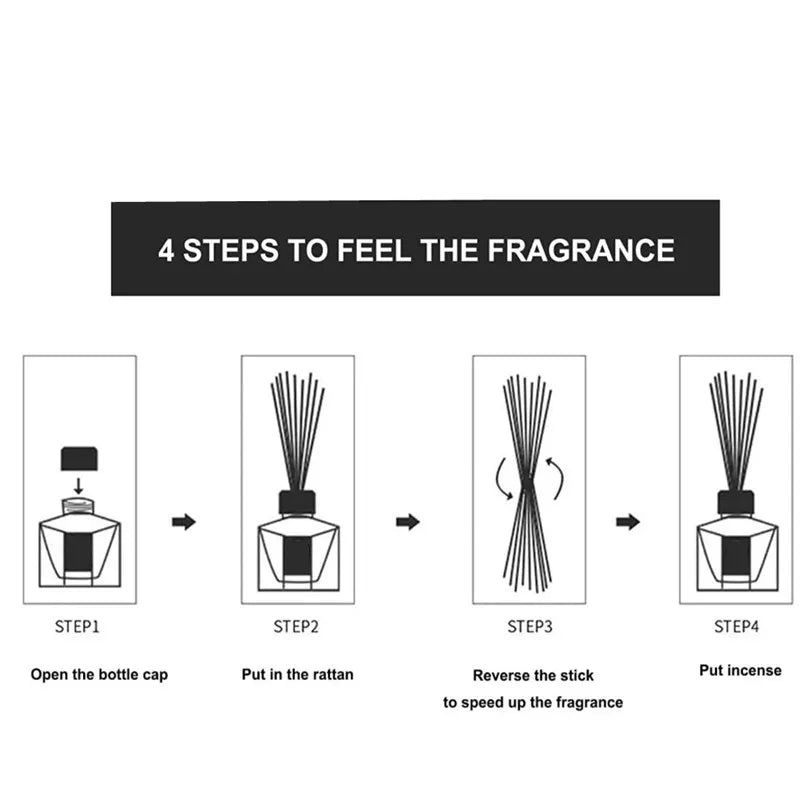 4 STEPS TO FEEL THE FRAGRANCE

STEP1

Open the bottle cap

STEP2

Put in the rattan

STEP3

Reverse the stick to speed up the fragrance

STEP4

Put incense