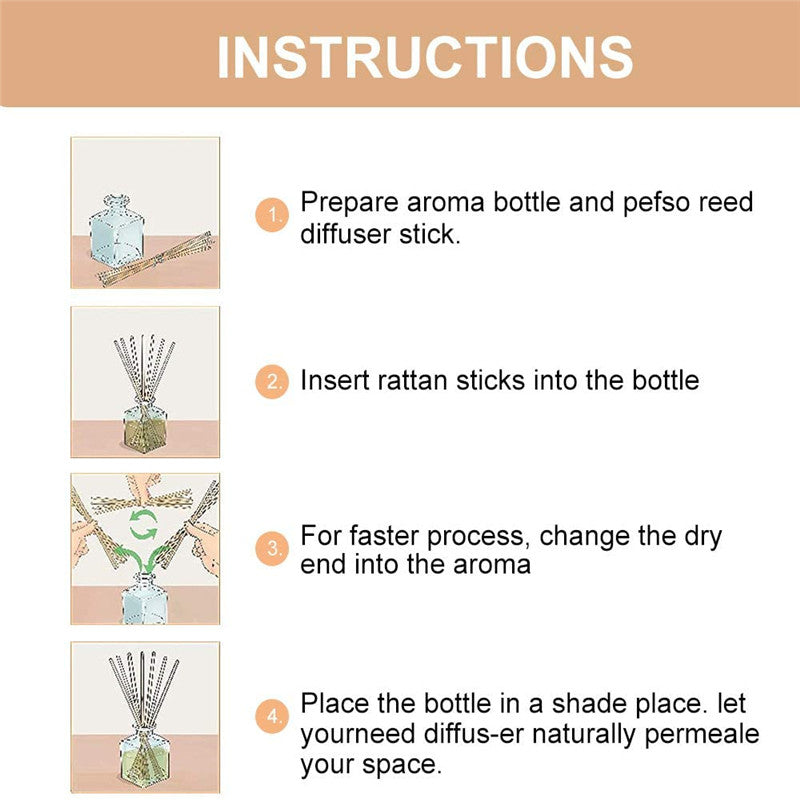 INSTRUCTIONS

1. Prepare aroma bottle and pefso reed diffuser stick.

2. Insert rattan sticks into the bottle

3. For faster process, change the dry end into the aroma

4. Place the bottle in a shade place. let yourneed diffus-er naturally permeale your space.