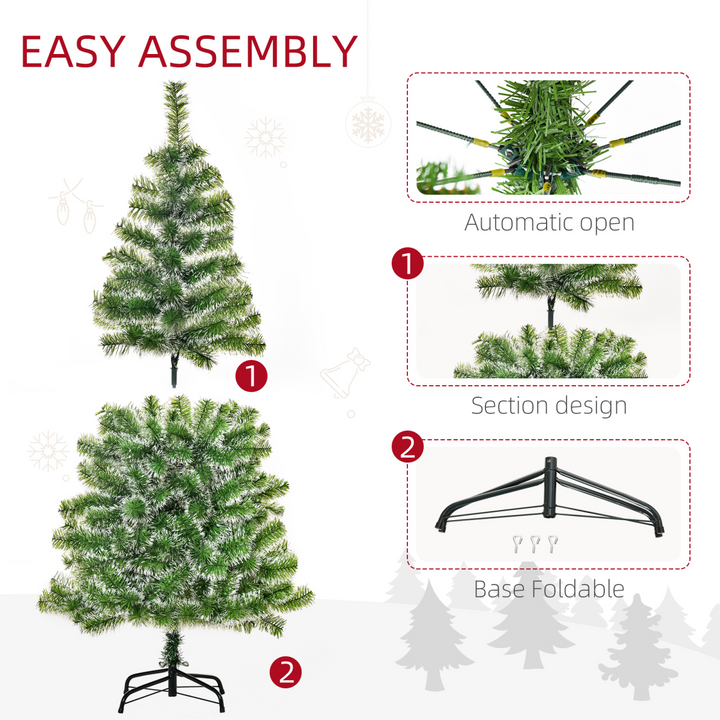 EASY ASSEMBLY

1

2

Automatic open

1

Section design

2

Base Foldable