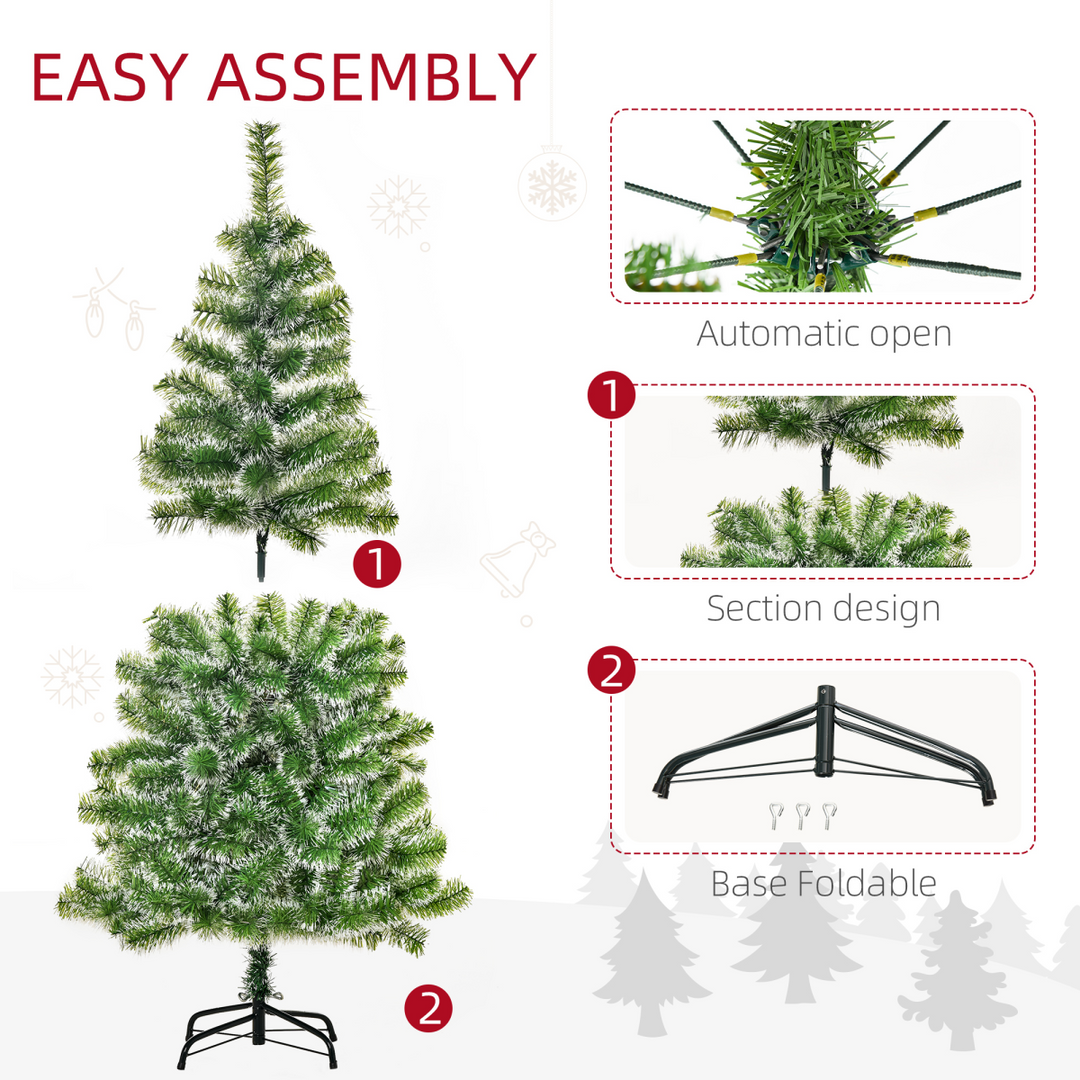 EASY ASSEMBLY

1

2

Automatic open

1

Section design

2

Base Foldable