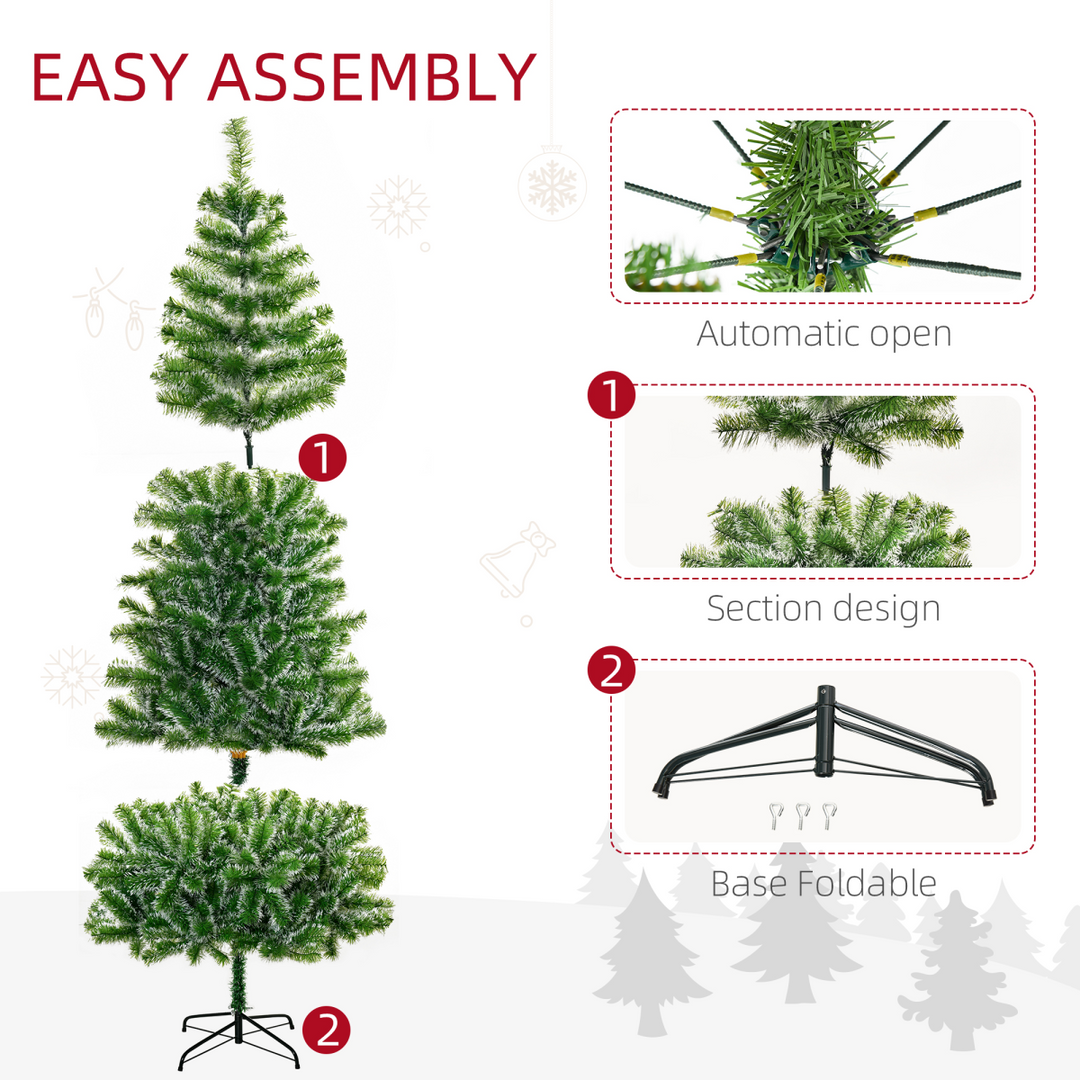 EASY ASSEMBLY

1

2

Automatic open

1

Section design

2

Base Foldable